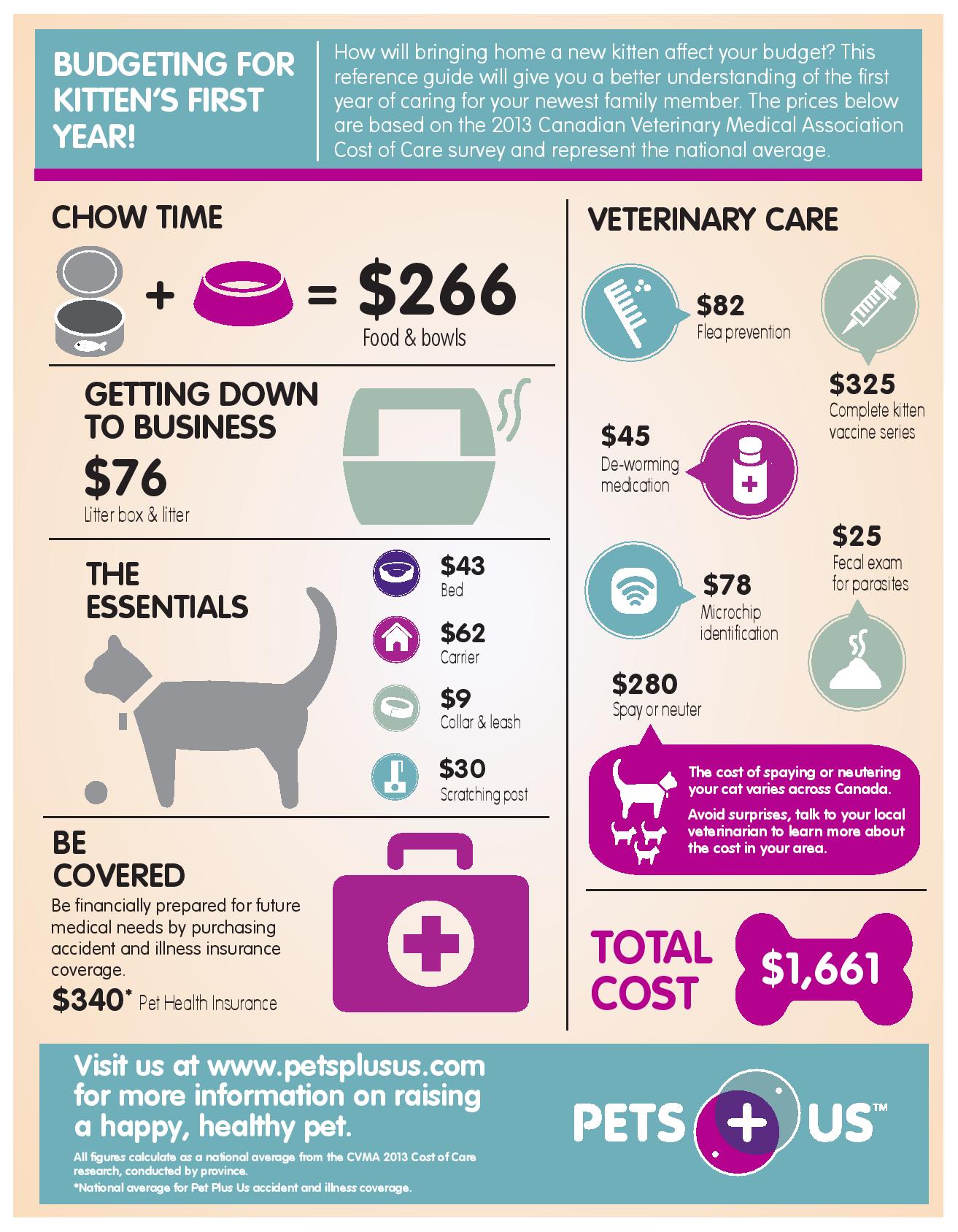 BUDGETING FOR KITTEN'S FIRST YEAR!

How will bringing home a new kitten affect your budget? This reference guide will give you a better understanding of the first year of caring for your newest family member. The prices below are based on the 2013 Canadian Veterinary Medical Association Cost of Care survey and represent the national average.

CHOW TIME

+ = $266
Food & bowls

GETTING DOWN TO BUSINESS

$76
Litter box & litter

THE ESSENTIALS

$43
Bed

$62
Carrier

$9
Collar & leash

$30
Scratching post

BE COVERED

Be financially prepared for future medical needs by purchasing accident and illness insurance coverage.

$340* Pet Health Insurance

VETERINARY CARE

$82
Flea prevention

$325
Complete kitten vaccine series

$45
De-worming medication

$25
Fecal exam for parasites

$78
Microchip identification

$280
Spay or neuter

The cost of spaying or neutering your cat varies across Canada.

Avoid surprises, talk to your local veterinarian to learn more about the cost in your area.

TOTAL COST

$1,661

Visit us at www.petsplusus.com for more information on raising a happy, healthy pet.

All figures calculate as a national average from the CVMA 2013 Cost of Care research, conducted by province.
*National average for Pet Plus Us accident and illness coverage.

PETS + US™