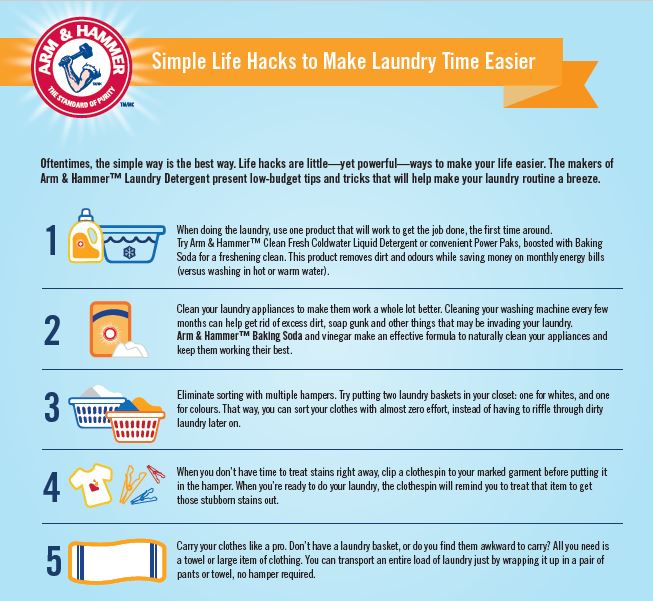 ARM & HAMMER
THE STANDARD OF PURITY
TM/MC

Simple Life Hacks to Make Laundry Time Easier

Oftentimes, the simple way is the best way. Life hacks are little—yet powerful—ways to make your life easier. The makers of Arm & Hammer™ Laundry Detergent present low-budget tips and tricks that will help make your laundry routine a breeze.

1 When doing the laundry, use one product that will work to get the job done, the first time around. Try Arm & Hammer™ Clean Fresh Coldwater Liquid Detergent or convenient Power Paks, boosted with Baking Soda for a freshening clean. This product removes dirt and odours while saving money on monthly energy bills (versus washing in hot or warm water).

2 Clean your laundry appliances to make them work a whole lot better. Cleaning your washing machine every few months can help get rid of excess dirt, soap gunk and other things that may be invading your laundry. Arm & Hammer™ Baking Soda and vinegar make an effective formula to naturally clean your appliances and keep them working their best.

3 Eliminate sorting with multiple hampers. Try putting two laundry baskets in your closet: one for whites, and one for colours. That way, you can sort your clothes with almost zero effort, instead of having to riffle through dirty laundry later on.

4 When you don't have time to treat stains right away, clip a clothespin to your marked garment before putting it in the hamper. When you're ready to do your laundry, the clothespin will remind you to treat that item to get those stubborn stains out.

5 Carry your clothes like a pro. Don't have a laundry basket, or do you find them awkward to carry? All you need is a towel or large item of clothing. You can transport an entire load of laundry just by wrapping it up in a pair of pants or towel, no hamper required.